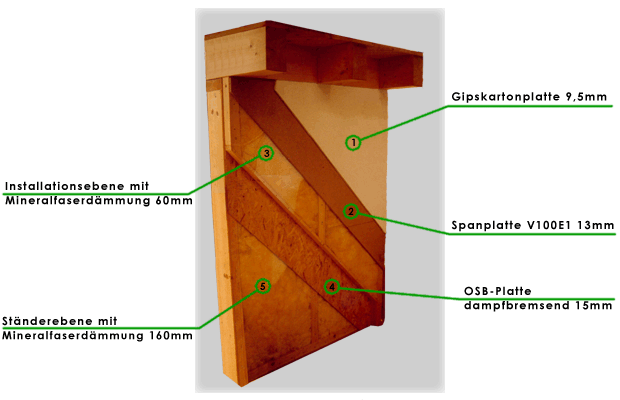 Gipskartonplatte 9,5mm

1

3

Installationsebene mit
Mineralfaserdämmung 60mm

2

Spanplatte V100E1 13mm

5

4

OSB-Platte
dampfbremsend 15mm

Ständerebene mit
Mineralfaserdämmung 160mm